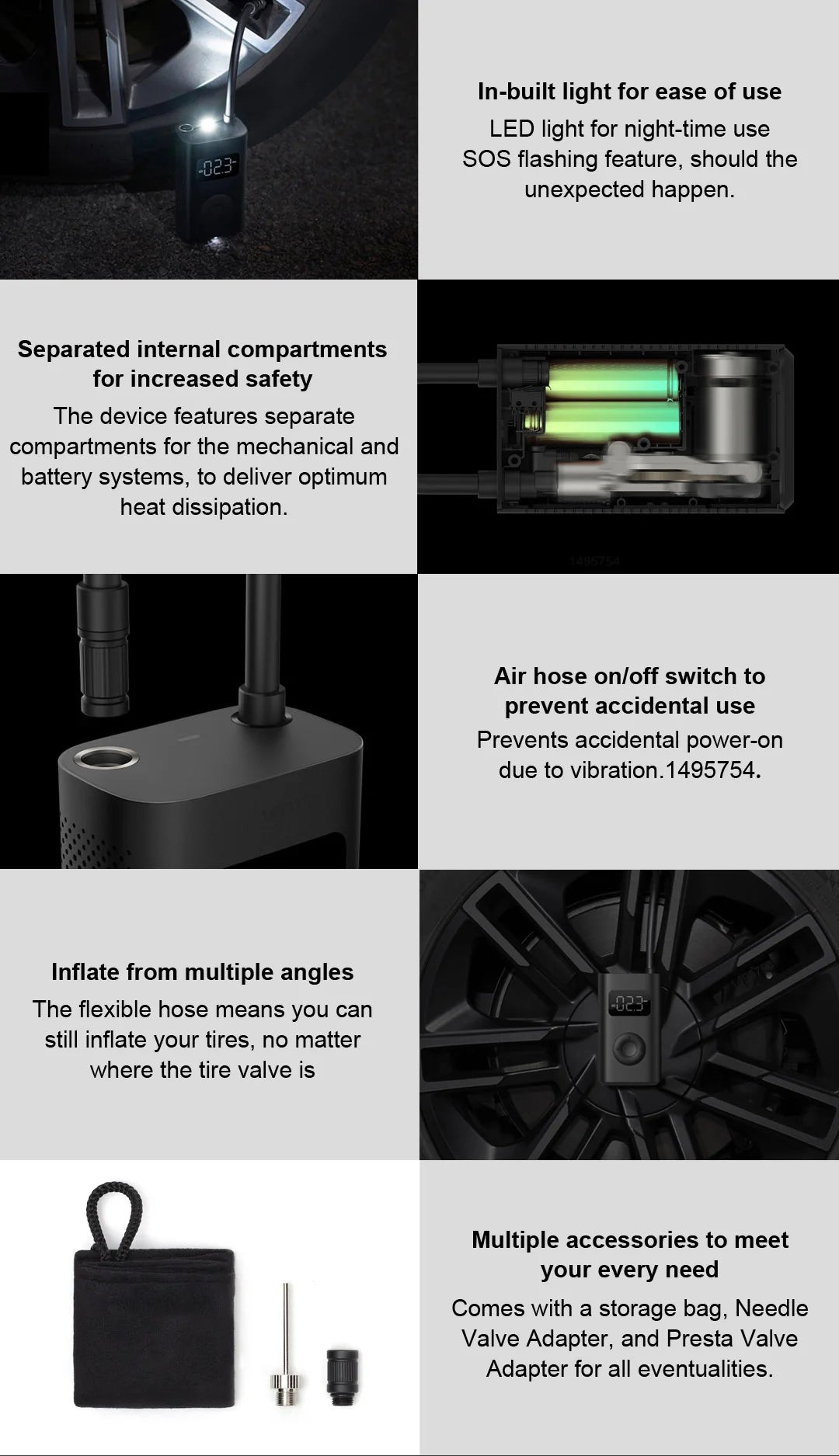 -023-

In-built light for ease of use

LED light for night-time use
SOS flashing feature, should the unexpected happen.

Separated internal compartments for increased safety

The device features separate compartments for the mechanical and battery systems, to deliver optimum heat dissipation.

1495754

Air hose on/off switch to prevent accidental use

Prevents accidental power-on due to vibration.1495754.

Inflate from multiple angles

The flexible hose means you can still inflate your tires, no matter where the tire valve is

-023-

Multiple accessories to meet your every need

Comes with a storage bag, Needle Valve Adapter, and Presta Valve Adapter for all eventualities.